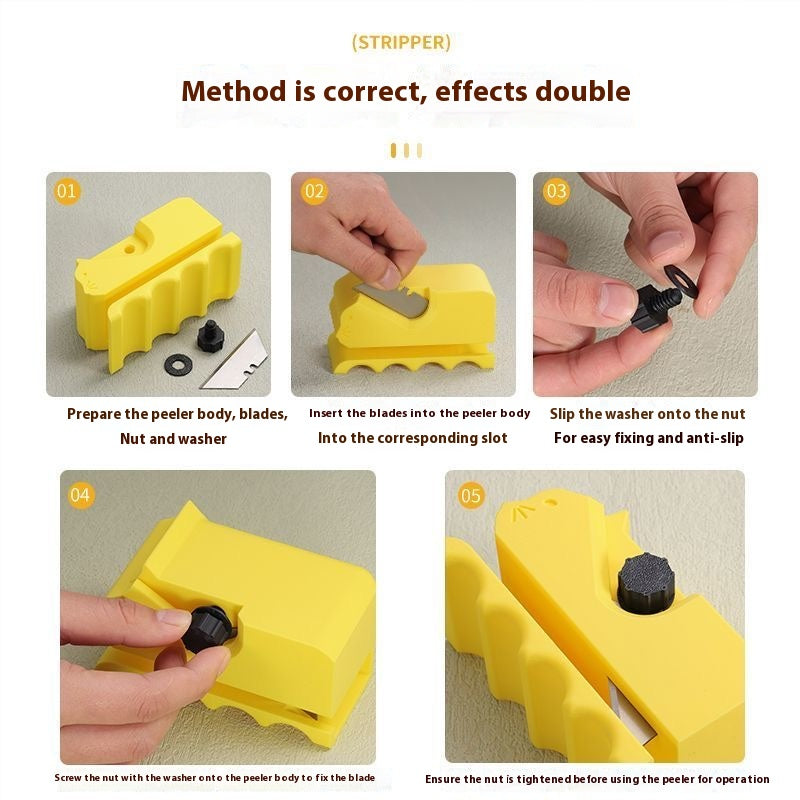 (STRIPPER)

Method is correct, effects double

01

Prepare the peeler body, blades, Nut and washer

02

Insert the blades into the peeler body Into the corresponding slot

03

Slip the washer onto the nut For easy fixing and anti-slip

04

Screw the nut with the washer onto the peeler body to fix the blade

05

Ensure the nut is tightened before using the peeler for operation